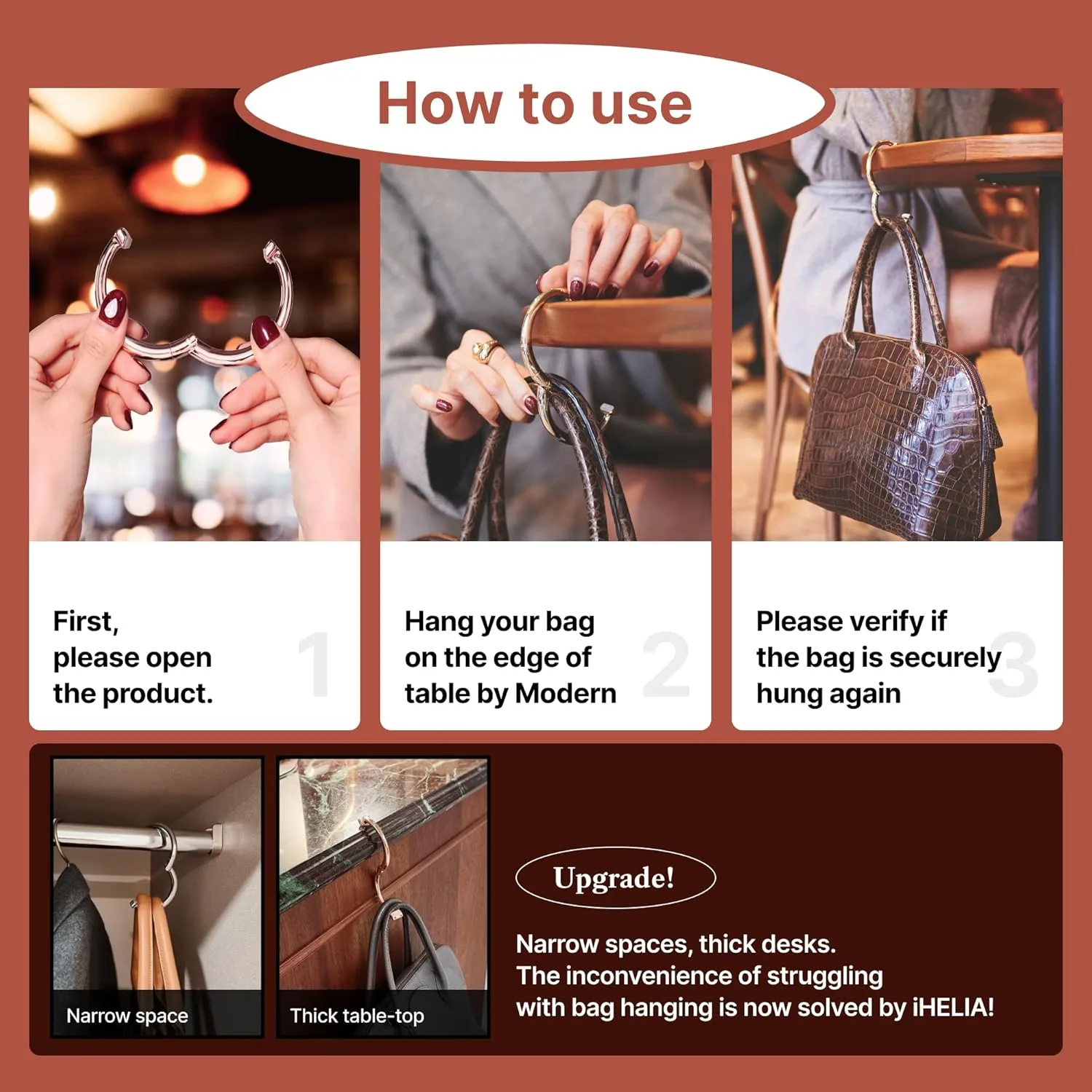 How to use

First, please open the product.

1

Hang your bag on the edge of table by Modern

2

Please verify if the bag is securely hung again

3

Narrow space

Thick table-top

Upgrade!

Narrow spaces, thick desks.
The inconvenience of struggling with bag hanging is now solved by iHELIA!